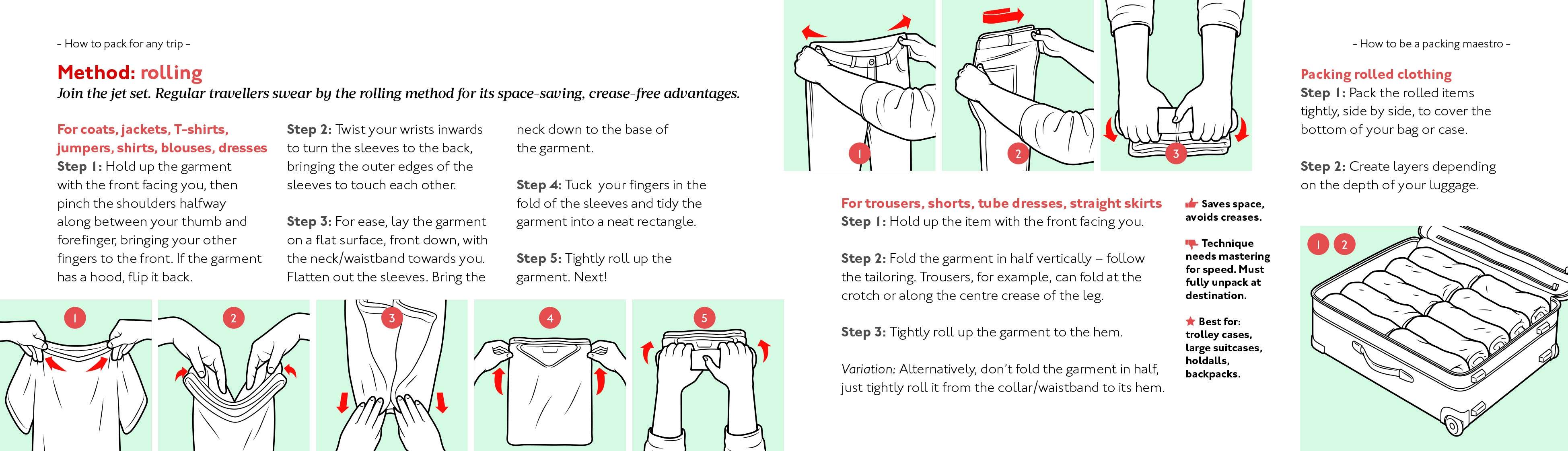 – How to pack for any trip –

Method: rolling

Join the jet set. Regular travellers swear by the rolling method for its space-saving, crease-free advantages.

For coats, jackets, T-shirts, jumpers, shirts, blouses, dresses

Step 1: Hold up the garment with the front facing you, then pinch the shoulders halfway along between your thumb and forefinger, bringing your other fingers to the front. If the garment has a hood, flip it back.

Step 2: Twist your wrists inwards to turn the sleeves to the back, bringing the outer edges of the sleeves to touch each other.

Step 3: For ease, lay the garment on a flat surface, front down, with the neck/waistband towards you. Flatten out the sleeves. Bring the neck down to the base of the garment.

Step 4: Tuck your fingers in the fold of the sleeves and tidy the garment into a neat rectangle.

Step 5: Tightly roll up the garment. Next!

1 2 3 4 5

1 2 3

For trousers, shorts, tube dresses, straight skirts

Step 1: Hold up the item with the front facing you.

Step 2: Fold the garment in half vertically – follow the tailoring. Trousers, for example, can fold at the crotch or along the centre crease of the leg.

Step 3: Tightly roll up the garment to the hem.

Variation: Alternatively, don't fold the garment in half, just tightly roll it from the collar/waistband to its hem.

Saves space, avoids creases.

Technique needs mastering for speed. Must fully unpack at destination.

Best for: trolley cases, large suitcases, holdalls, backpacks.

– How to be a packing maestro –

Packing rolled clothing

Step 1: Pack the rolled items tightly, side by side, to cover the bottom of your bag or case.

Step 2: Create layers depending on the depth of your luggage.

1 2